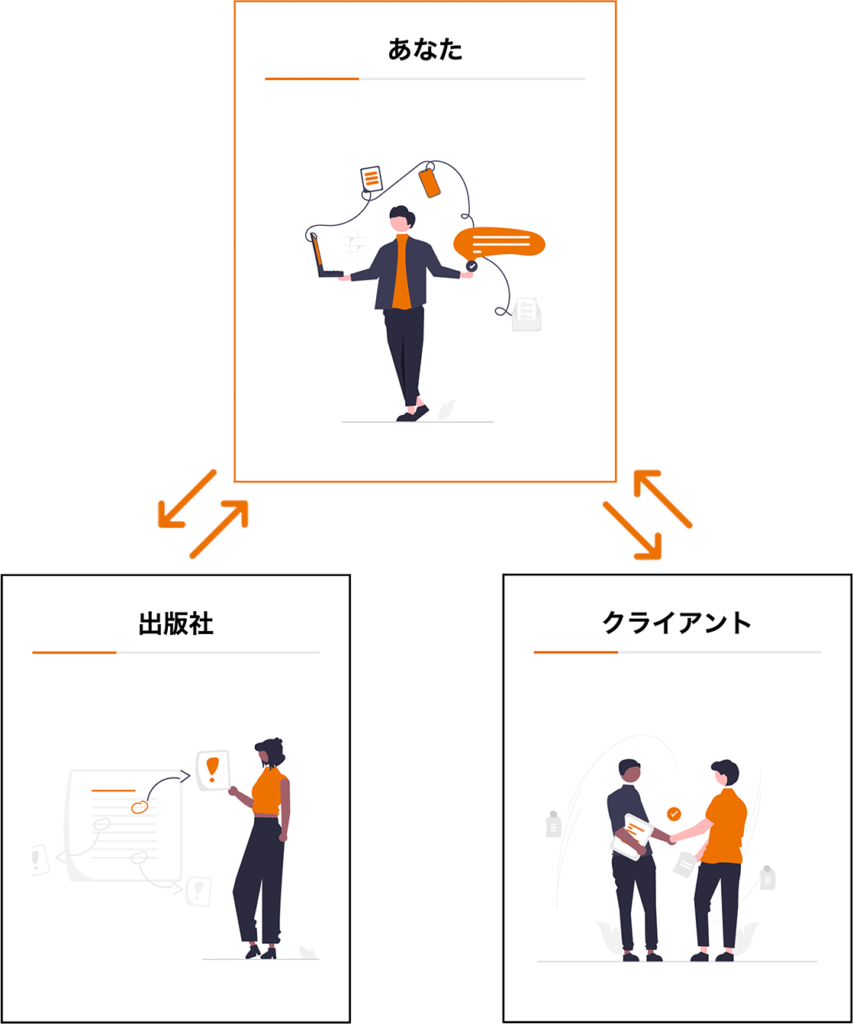 あなた

出版社

クライアント